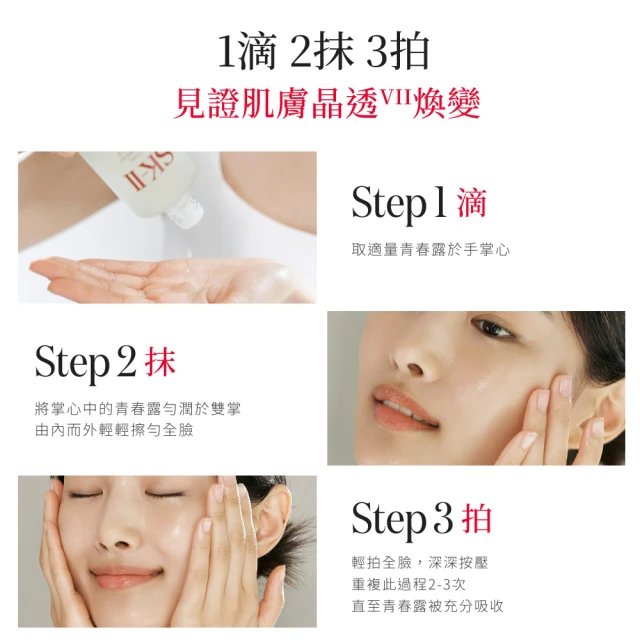 1滴 2抹 3拍
見證肌膚晶透$^{VII}$煥變

SK-II

Step 1 滴
取適量青春露於手掌心

Step 2 抹
將掌心中的青春露勻潤於雙掌
由內而外輕輕擦勻全臉

Step 3 拍
輕拍全臉，深深按壓
重複此過程2-3次
直至青春露被充分吸收