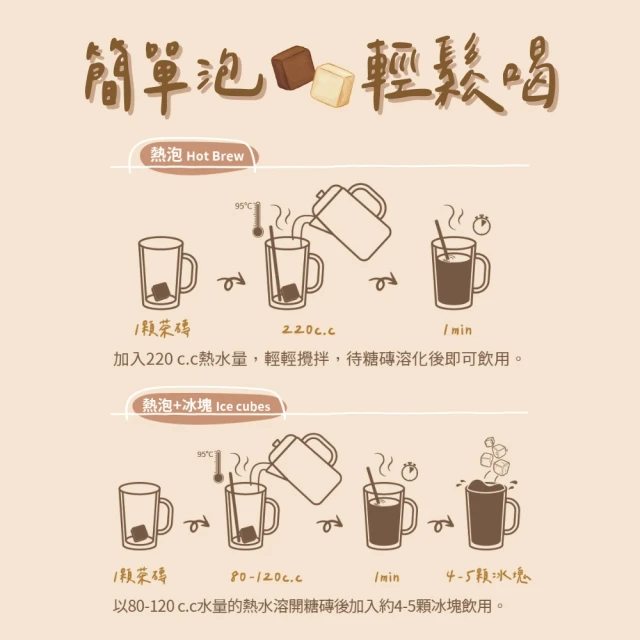 簡單泡 輕鬆喝

熱泡 Hot Brew

95°C

1顆茶磚

220c.c

1 min

加入220 c.c熱水量，輕輕攪拌，待糖磚溶化後即可飲用。

熱泡+冰塊 Ice cubes

95°C

1顆茶磚

80-120c.c

1min

4-5顆冰塊

以80-120 c.c水量的熱水溶開糖磚後加入約4-5顆冰塊飲用。