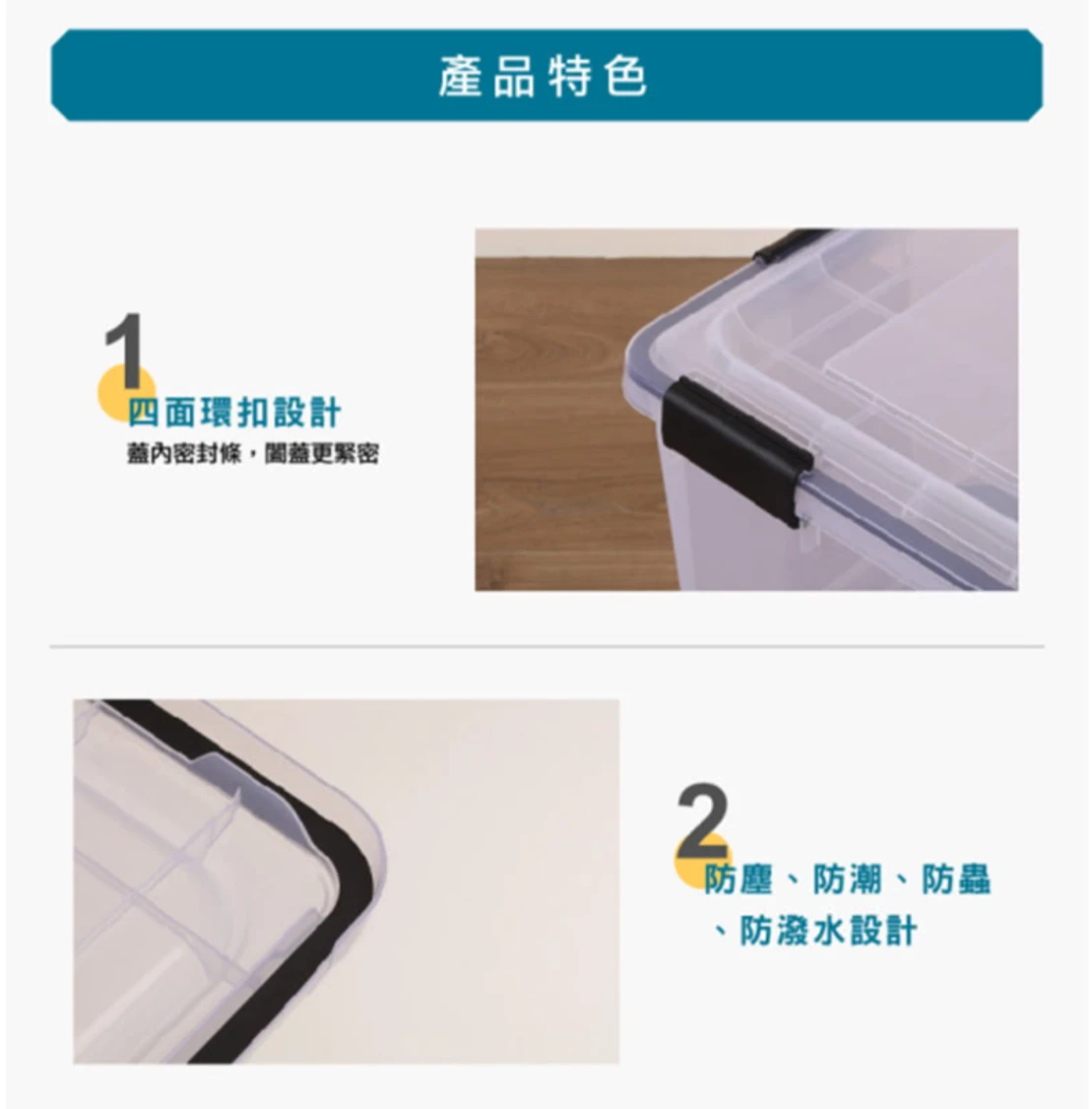 產品特色

1
四面環扣設計
蓋內密封條，闔蓋更緊密

2
防塵、防潮、防蟲、防潑水設計