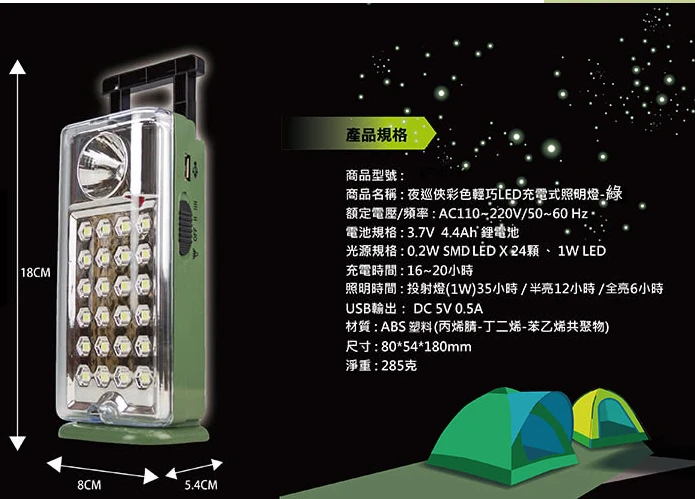 18CM

8CM

5.4CM

產品規格

商品型號：

商品名稱：夜巡俠彩色輕巧LED充電式照明燈-綠

額定電壓/頻率：AC110~220V/50~60 Hz

電池規格：3.7V 4.4Ah 鋰電池

光源規格：0.2W SMD LED X 24顆 、 1W LED

充電時間：16~20小時

照明時間：投射燈(1W)35小時 / 半亮12小時 / 全亮6小時

USB輸出： DC 5V 0.5A

材質：ABS 塑料(丙烯腈-丁二烯-苯乙烯共聚物)

尺寸：80*54*180mm

淨重：285克