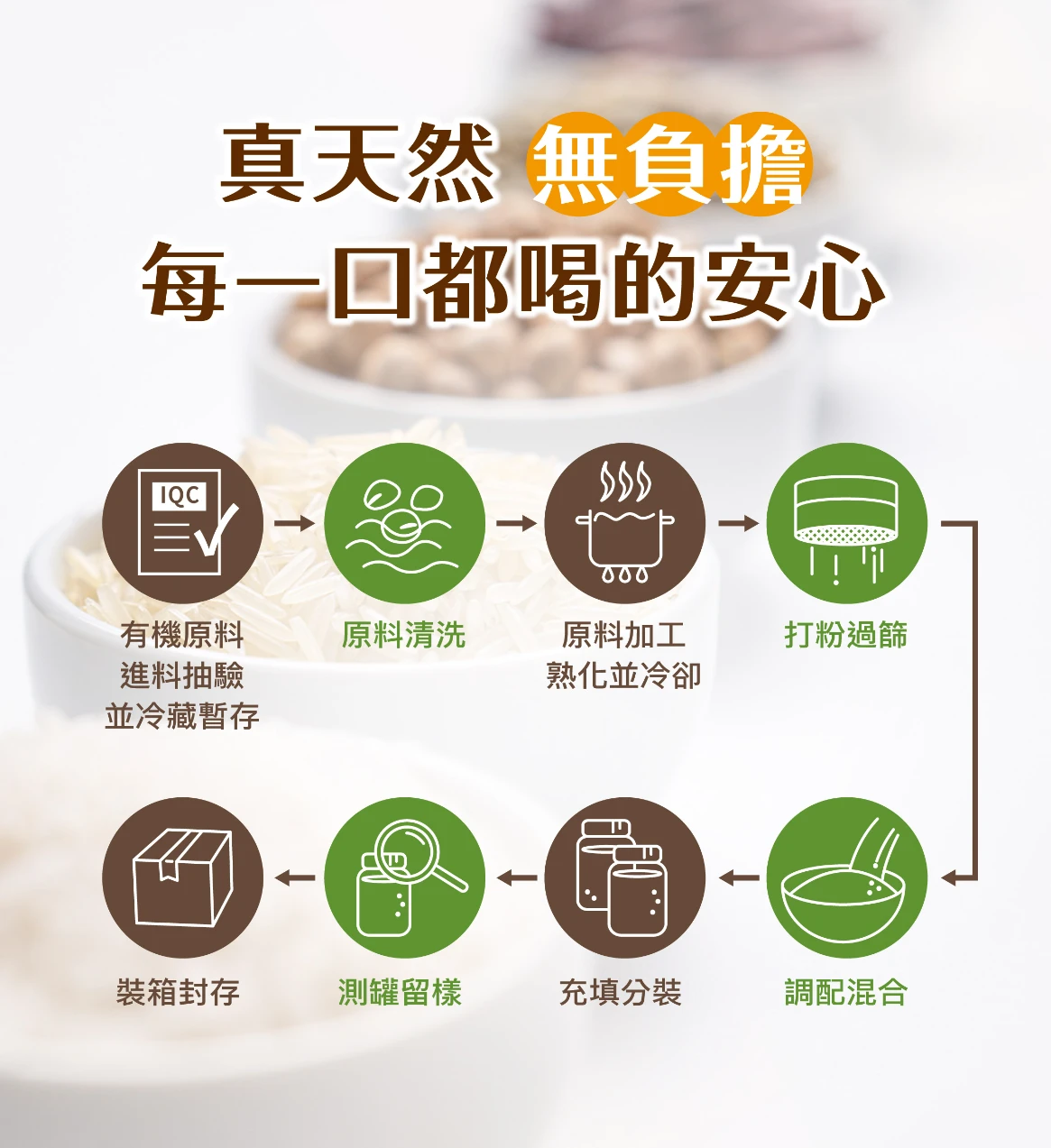 真天然 無負擔
每一口都喝的安心

IQC

有機原料
進料抽驗
並冷藏暫存

原料清洗

原料加工
熟化並冷卻

打粉過篩

調配混合

充填分裝

測罐留樣

裝箱封存