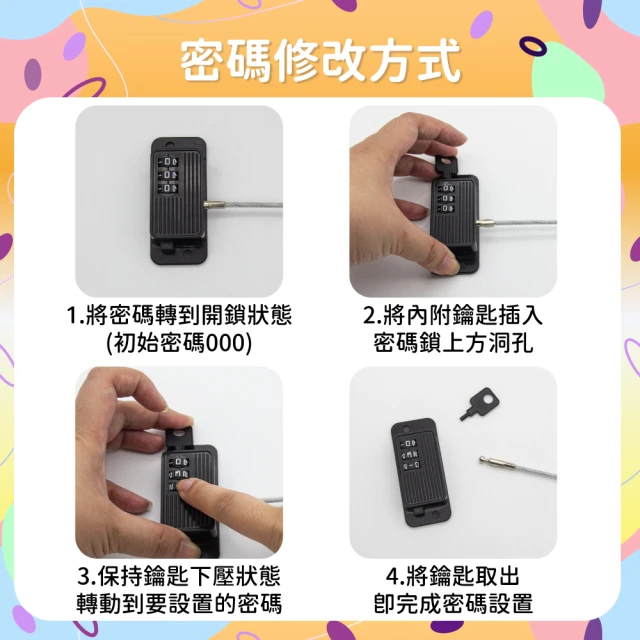 密碼修改方式

1.將密碼轉到開鎖狀態
(初始密碼000)

2.將內附鑰匙插入
密碼鎖上方洞孔

3.保持鑰匙下壓狀態
轉動到要設置的密碼

4.將鑰匙取出
即完成密碼設置