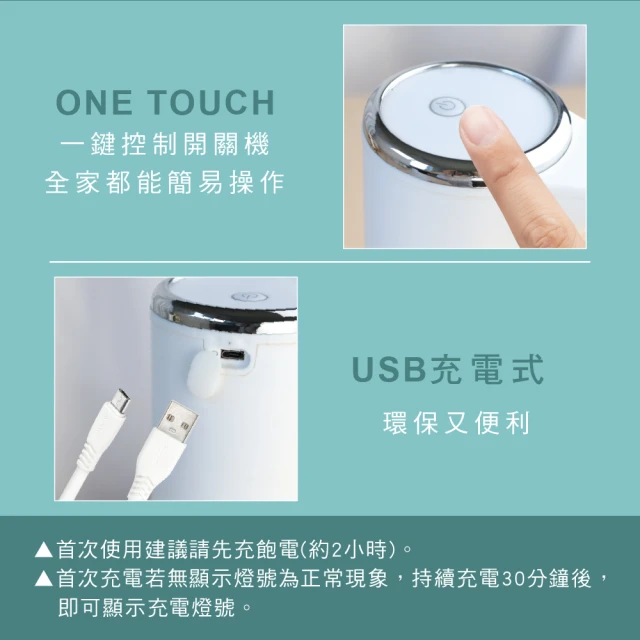 ONE TOUCH
一鍵控制開關機
全家都能簡易操作

USB充電式
環保又便利

▲首次使用建議請先充飽電(約2小時)。
▲首次充電若無顯示燈號為正常現象，持續充電30分鐘後，即可顯示充電燈號。