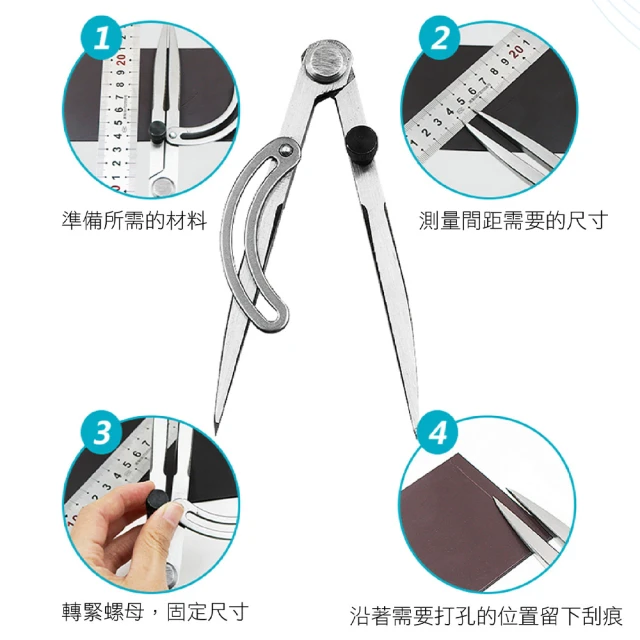 1

準備所需的材料

2

測量間距需要的尺寸

3

轉緊螺母，固定尺寸

4

沿著需要打孔的位置留下刮痕