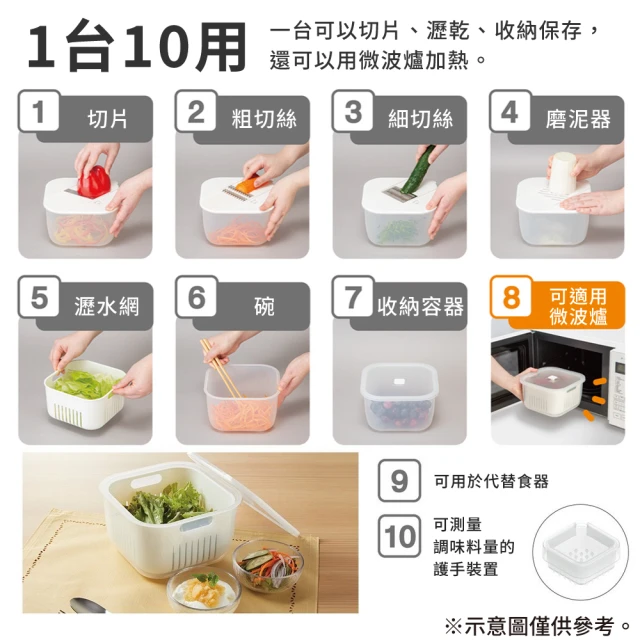 1台10用

一台可以切片、瀝乾、收納保存，還可以用微波爐加熱。

1 切片

2 粗切絲

3 細切絲

4 磨泥器

5 瀝水網

6 碗

7 收納容器

8 可適用微波爐

9 可用於代替食器

10 可測量調味料量的護手裝置

※示意圖僅供參考。