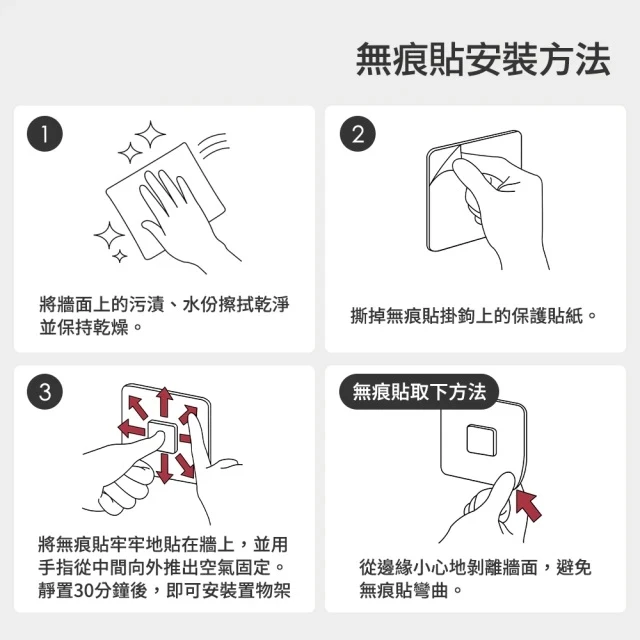 無痕貼安裝方法

1

將牆面上的污漬、水份擦拭乾淨並保持乾燥。

2

撕掉無痕貼掛鉤上的保護貼紙。

3

將無痕貼牢牢地貼在牆上，並用手指從中間向外推出空氣固定。靜置30分鐘後，即可安裝置物架

無痕貼取下方法

從邊緣小心地剝離牆面，避免無痕貼彎曲。