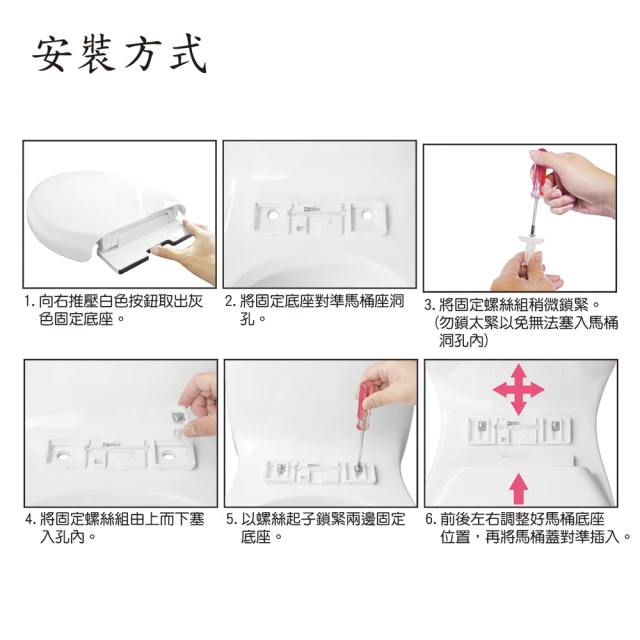 安裝方式

1. 向右推壓白色按鈕取出灰色固定底座。

2. 將固定底座對準馬桶座洞孔。

3. 將固定螺絲組稍微鎖緊。(勿鎖太緊以免無法塞入馬桶洞孔內)

4. 將固定螺絲組由上而下塞入孔內。

5. 以螺絲起子鎖緊兩邊固定底座。

6. 前後左右調整好馬桶底座位置，再將馬桶蓋對準插入。