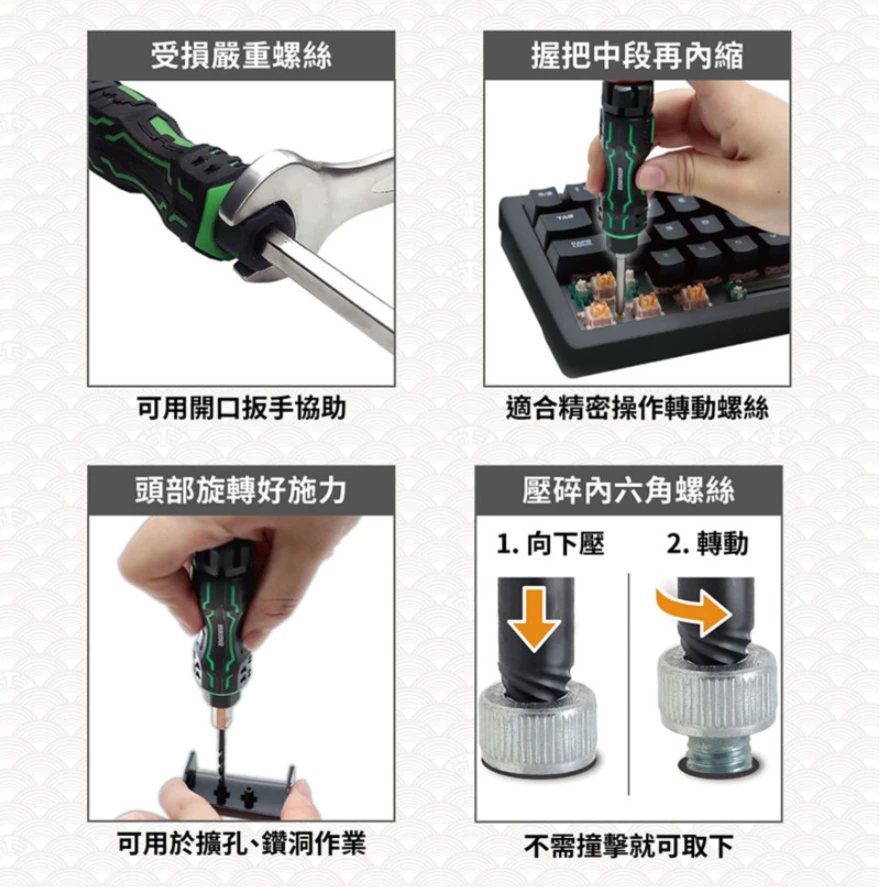 受損嚴重螺絲

可用開口扳手協助

握把中段再內縮

適合精密操作轉動螺絲

頭部旋轉好施力

可用於擴孔、鑽洞作業

壓碎內六角螺絲

1. 向下壓

2. 轉動

不需撞擊就可取下