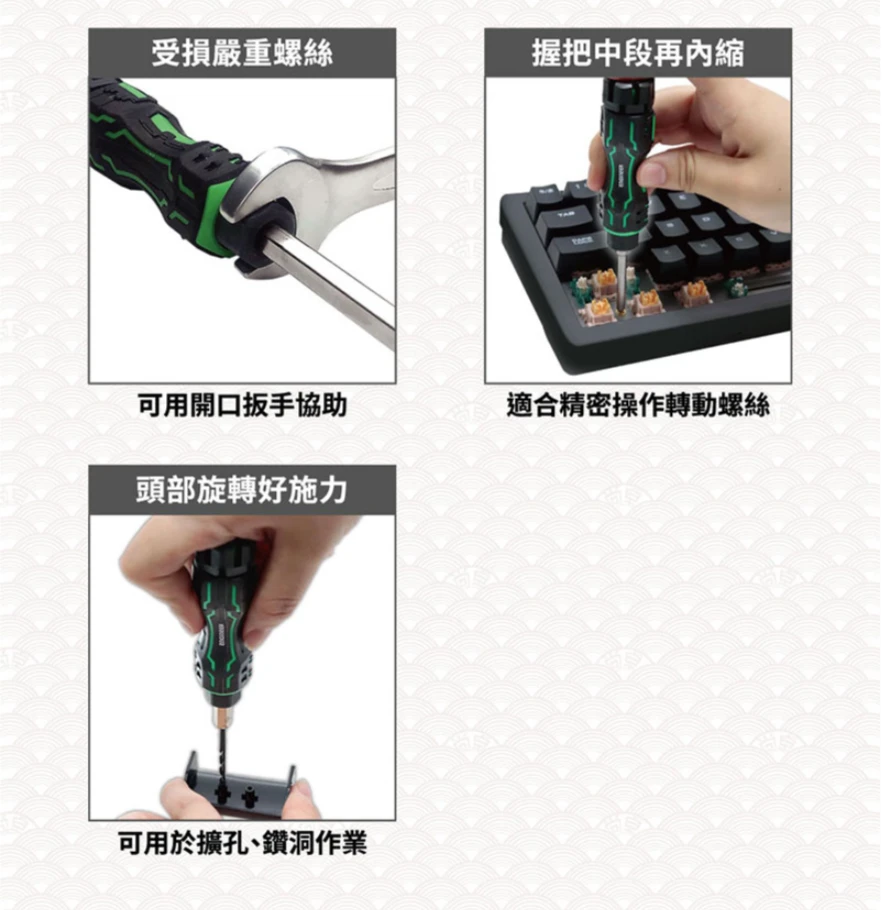 受損嚴重螺絲

可用開口扳手協助

握把中段再內縮

TAB

適合精密操作轉動螺絲

頭部旋轉好施力

可用於擴孔、鑽洞作業