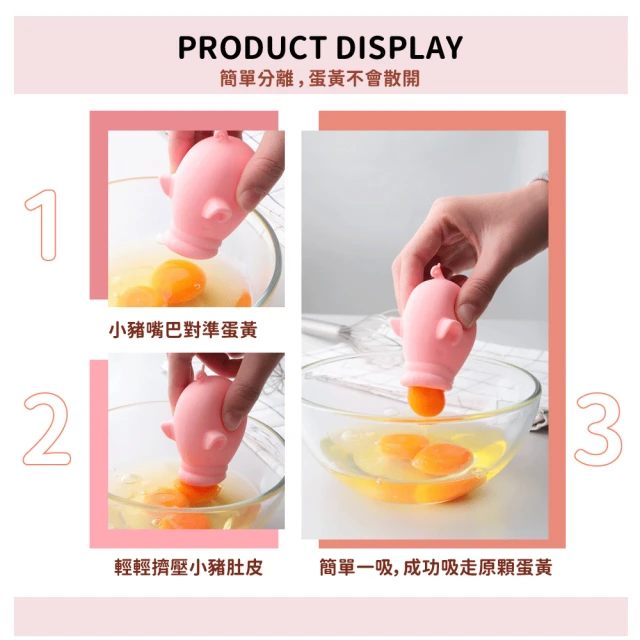 PRODUCT DISPLAY
簡單分離，蛋黃不會散開

1

小豬嘴巴對準蛋黃

2

輕輕擠壓小豬肚皮

3

簡單一吸，成功吸走原顆蛋黃