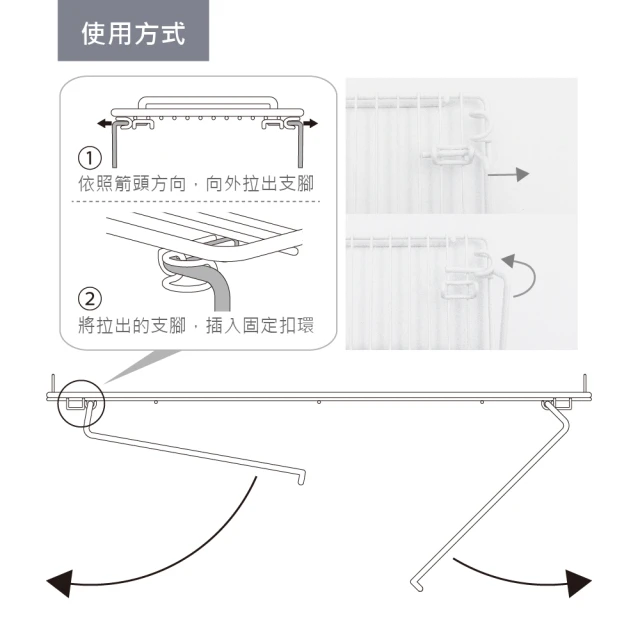 使用方式

①
依照箭頭方向，向外拉出支腳

②
將拉出的支腳，插入固定扣環